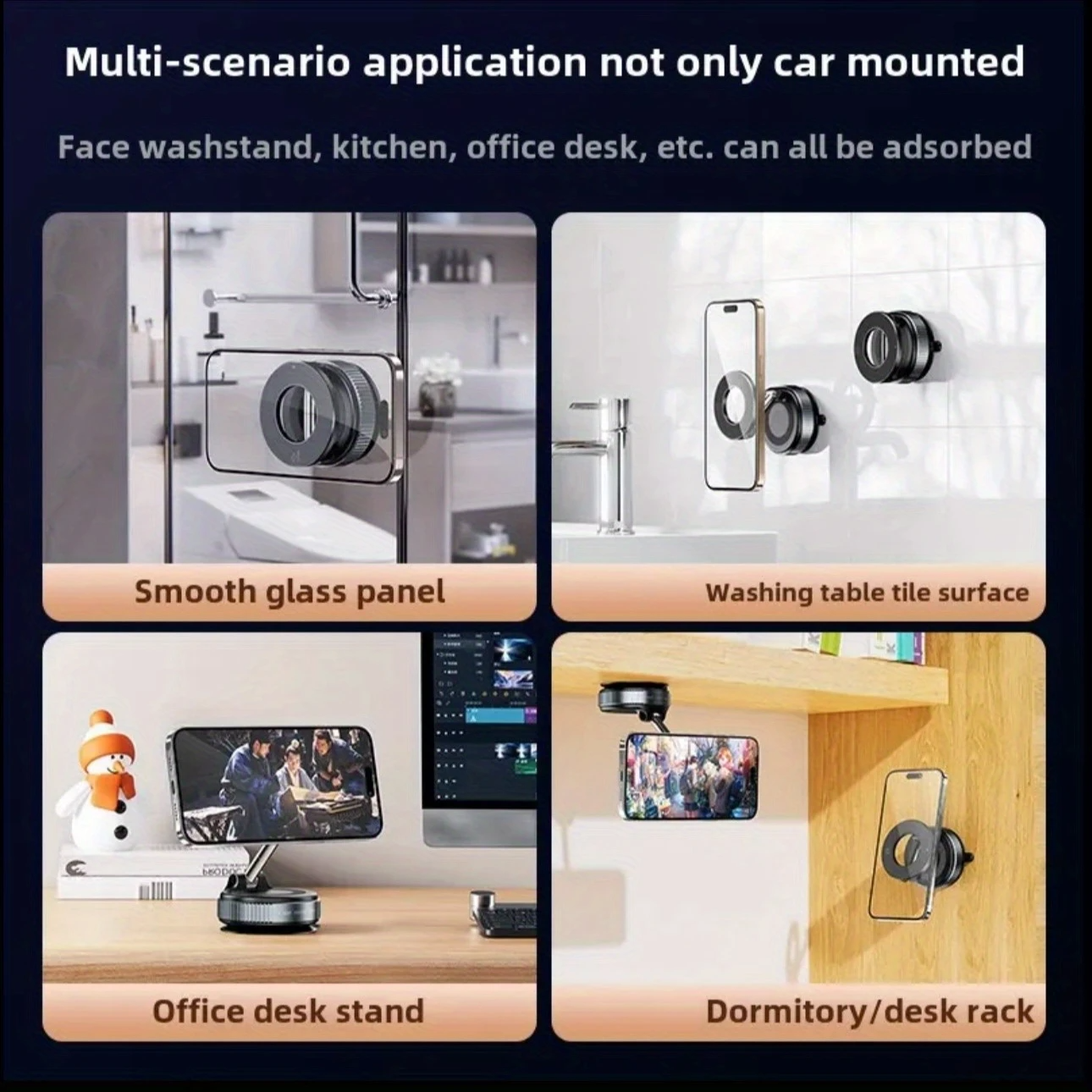 Multi-scenario application not only car mounted

Face washstand, kitchen, office desk, etc. can all be adsorbed

Smooth glass panel

Washing table tile surface

Office desk stand

Dormitory/desk rack