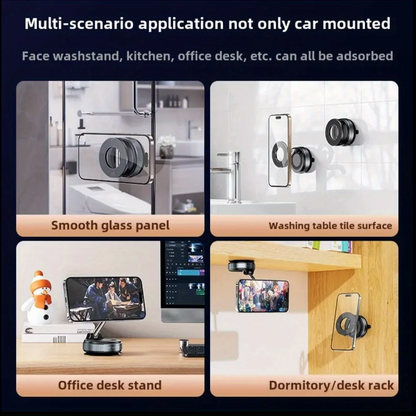 Multi-scenario application not only car mounted

Face washstand, kitchen, office desk, etc. can all be adsorbed

Smooth glass panel

Washing table tile surface

Office desk stand

Dormitory/desk rack